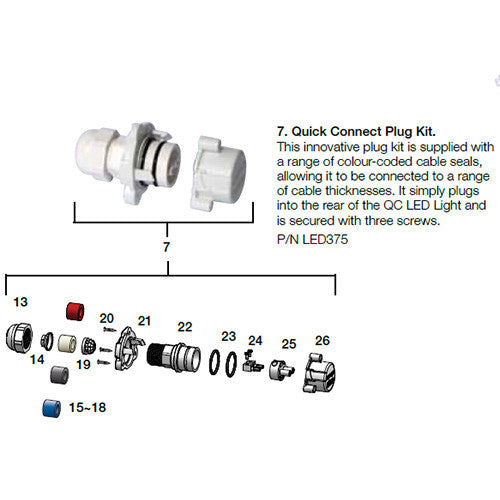 7. Quick Connect Plug Kit.
This innovative plug kit is supplied with a range of colour-coded cable seals, allowing it to be connected to a range of cable thicknesses. It simply plugs into the rear of the QC LED Light and is secured with three screws.
P/N LED375

7

13
20
21
22
23
24
25
26
14
19
15~18